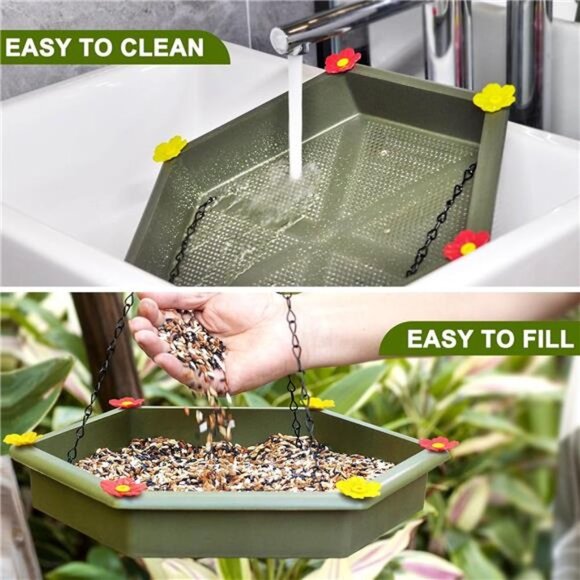 EASY TO CLEAN

EASY TO FILL